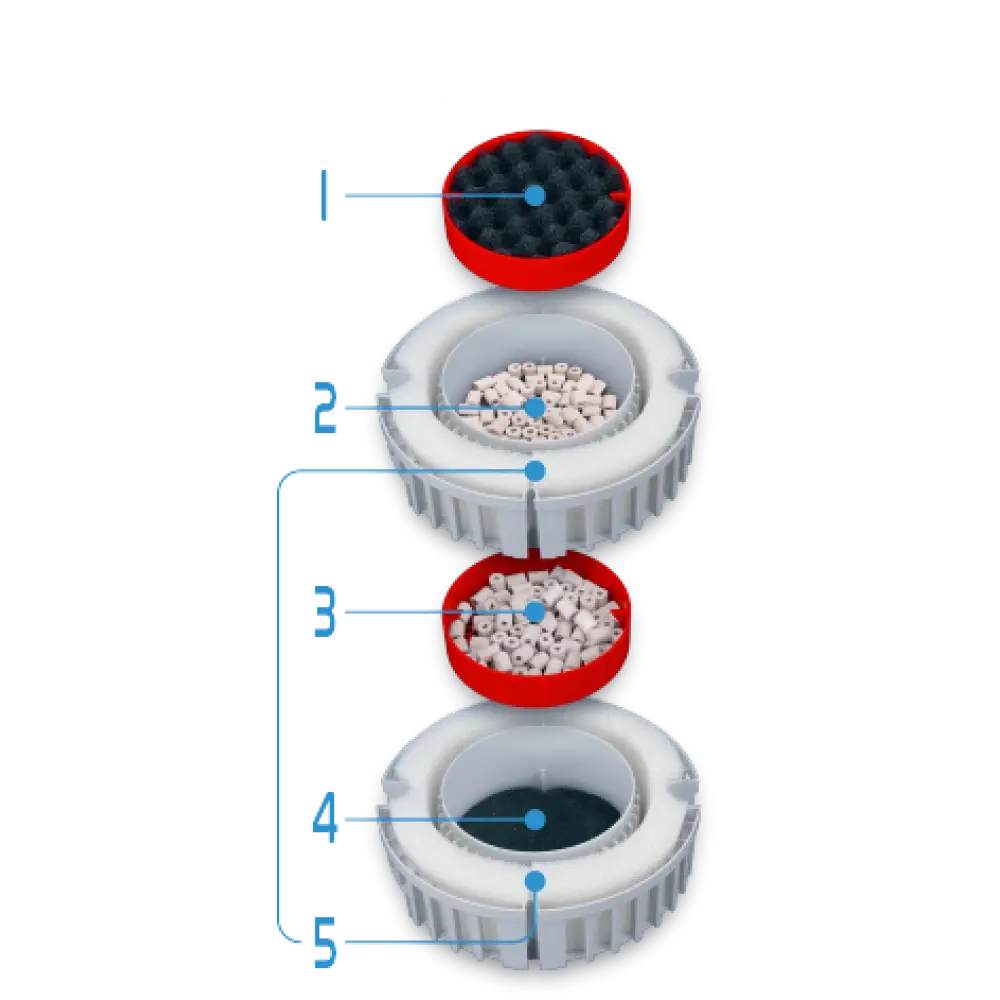 1
2
3
4
5