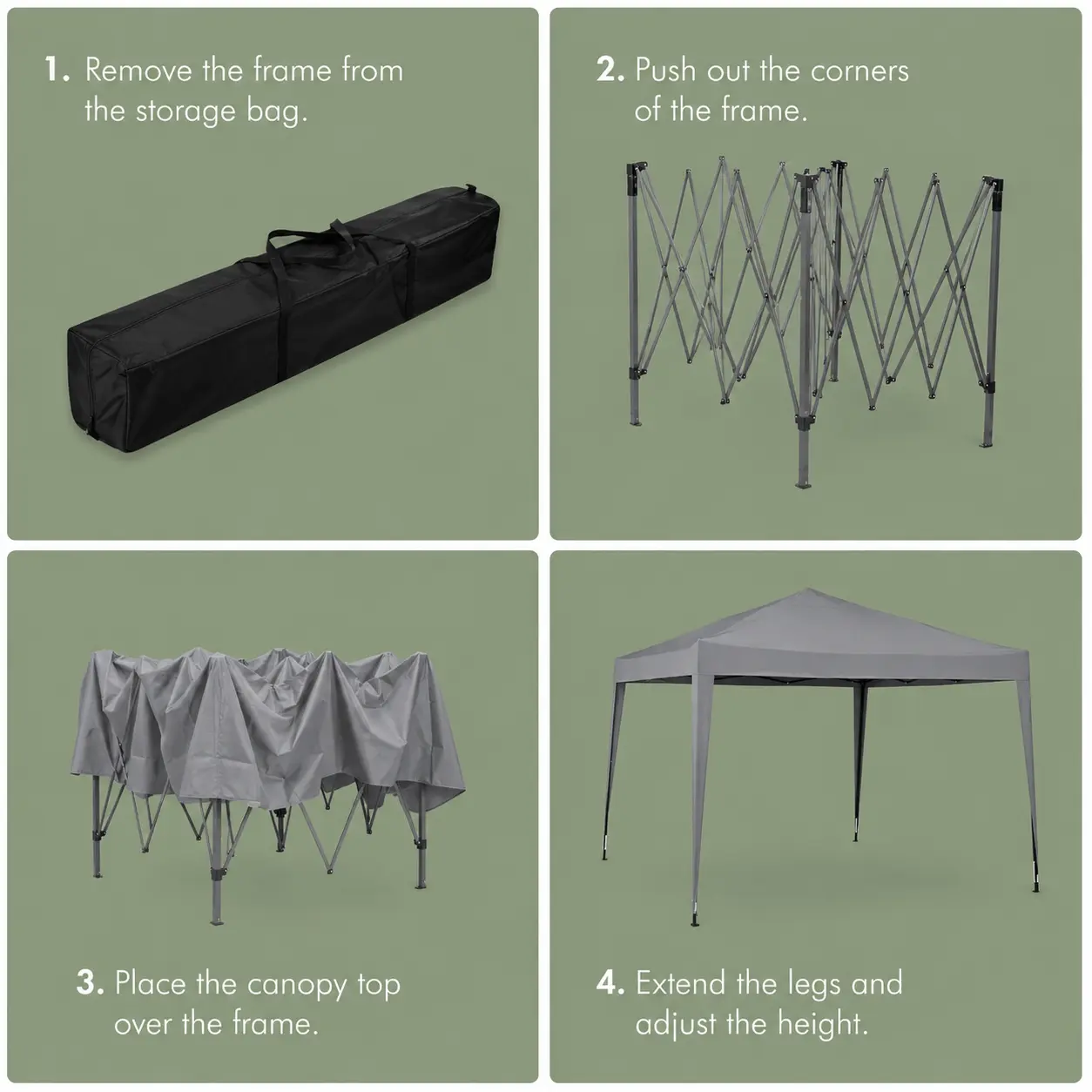 1. Remove the frame from the storage bag.

2. Push out the corners of the frame.

3. Place the canopy top over the frame.

4. Extend the legs and adjust the height.